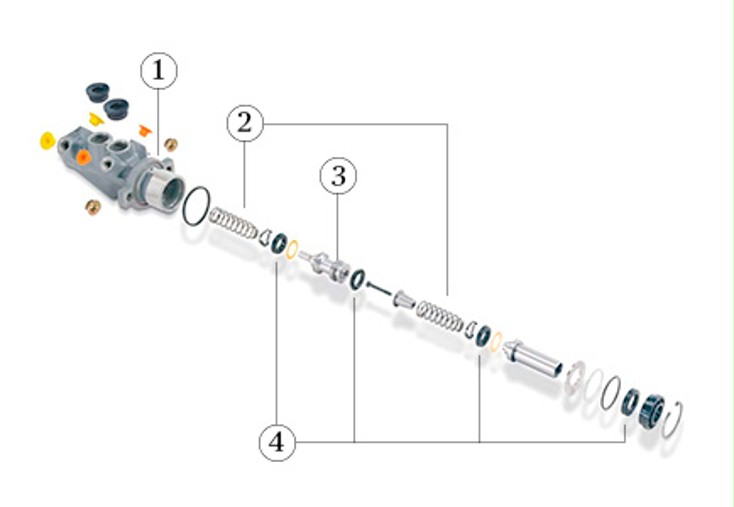 1
2
3
4